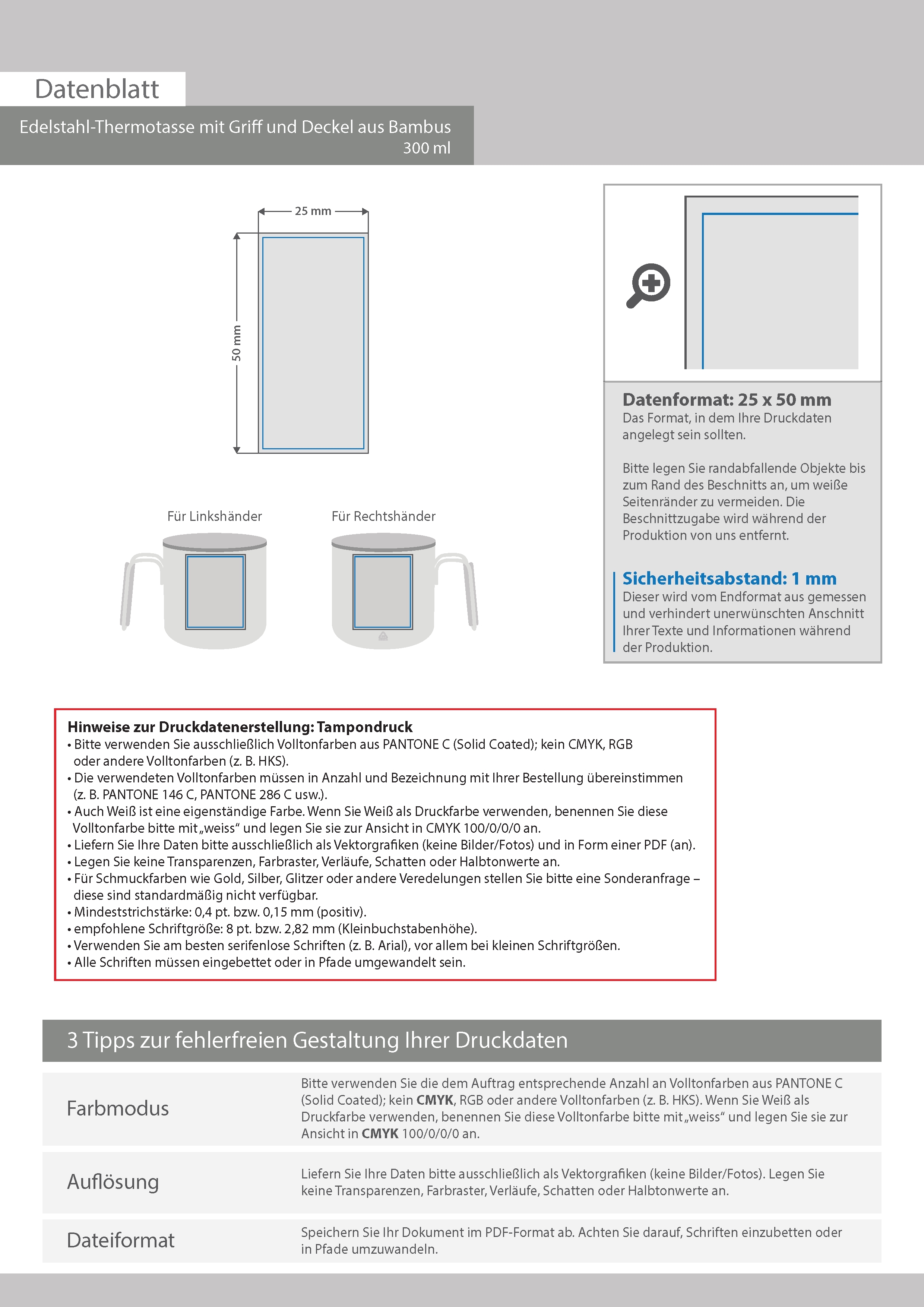 Datenblatt

Edelstahl-Thermotasse mit Griff und Deckel aus Bambus
300 ml

25 mm

50 mm

Für Linkshänder

Für Rechtshänder

Datenformat: 25 x 50 mm
Das Format, in dem Ihre Druckdaten angelegt sein sollten.

Bitte legen Sie randabfallende Objekte bis zum Rand des Beschnitts an, um weiße Seitenränder zu vermeiden. Die Beschnittzugabe wird während der Produktion von uns entfernt.

Sicherheitsabstand: 1 mm
Dieser wird vom Endformat aus gemessen und verhindert unerwünschten Anschnitt Ihrer Texte und Informationen während der Produktion.

Hinweise zur Druckdatenerstellung: Tampondruck
• Bitte verwenden Sie ausschließlich Volltonfarben aus PANTONE C (Solid Coated); kein CMYK, RGB oder andere Volltonfarben (z. B. HKS).
• Die verwendeten Volltonfarben müssen in Anzahl und Bezeichnung mit Ihrer Bestellung übereinstimmen (z. B. PANTONE 146 C, PANTONE 286 C usw.).
• Auch Weiß ist eine eigenständige Farbe. Wenn Sie Weiß als Druckfarbe verwenden, benennen Sie diese Volltonfarbe bitte mit „weiss“ und legen Sie sie zur Ansicht in CMYK 100/0/0/0 an.
• Liefern Sie Ihre Daten bitte ausschließlich als Vektorgrafiken (keine Bilder/Fotos) und in Form einer PDF (an).
• Legen Sie keine Transparenzen, Farbraster, Verläufe, Schatten oder Halbtonwerte an.
• Für Schmuckfarben wie Gold, Silber, Glitzer oder andere Veredelungen stellen Sie bitte eine Sonderanfrage – diese sind standardmäßig nicht verfügbar.
• Mindeststrichstärke: 0,4 pt. bzw. 0,15 mm (positiv).
• empfohlene Schriftgröße: 8 pt. bzw. 2,82 mm (Kleinbuchstabenhöhe).
• Verwenden Sie am besten serifenlose Schriften (z. B. Arial), vor allem bei kleinen Schriftgrößen.
• Alle Schriften müssen eingebettet oder in Pfade umgewandelt sein.

3 Tipps zur fehlerfreien Gestaltung Ihrer Druckdaten

| Farbmodus | Bitte verwenden Sie die dem Auftrag entsprechende Anzahl an Volltonfarben aus PANTONE C (Solid Coated); kein CMYK, RGB oder andere Volltonfarben (z. B. HKS). Wenn Sie Weiß als Druckfarbe verwenden, benennen Sie diese Volltonfarbe bitte mit „weiss“ und legen Sie sie zur Ansicht in CMYK 100/0/0/0 an. |
|---|---|
| Auflösung | Liefern Sie Ihre Daten bitte ausschließlich als Vektorgrafiken (keine Bilder/Fotos). Legen Sie keine Transparenzen, Farbraster, Verläufe, Schatten oder Halbtonwerte an. |
| Dateiformat | Speichern Sie Ihr Dokument im PDF-Format ab. Achten Sie darauf, Schriften einzubetten oder in Pfade umzuwandeln. |